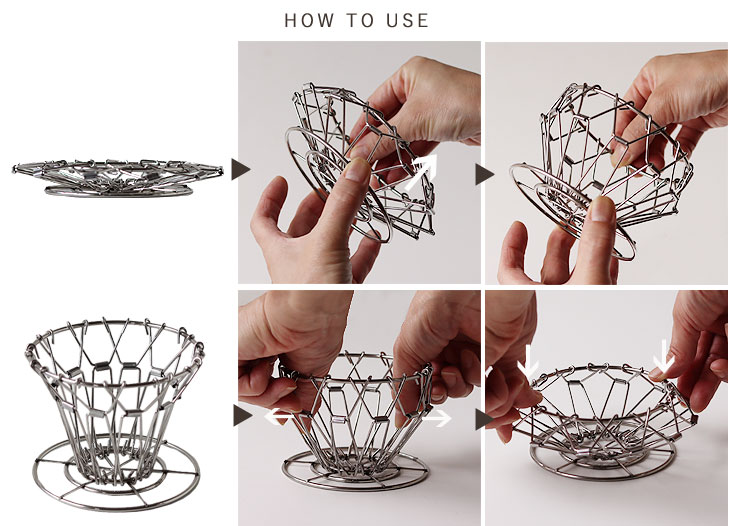 HOW TO USE