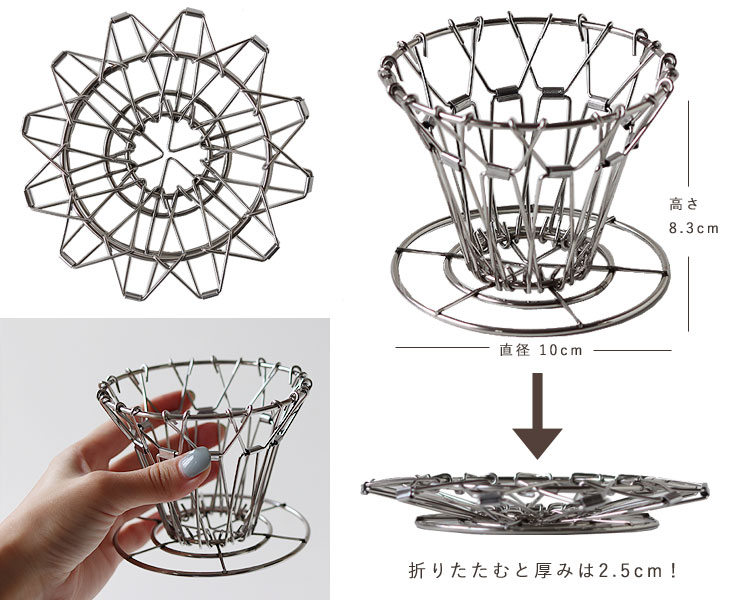 高さ
8.3cm

直径 10cm

折りたたむと厚みは2.5cm！