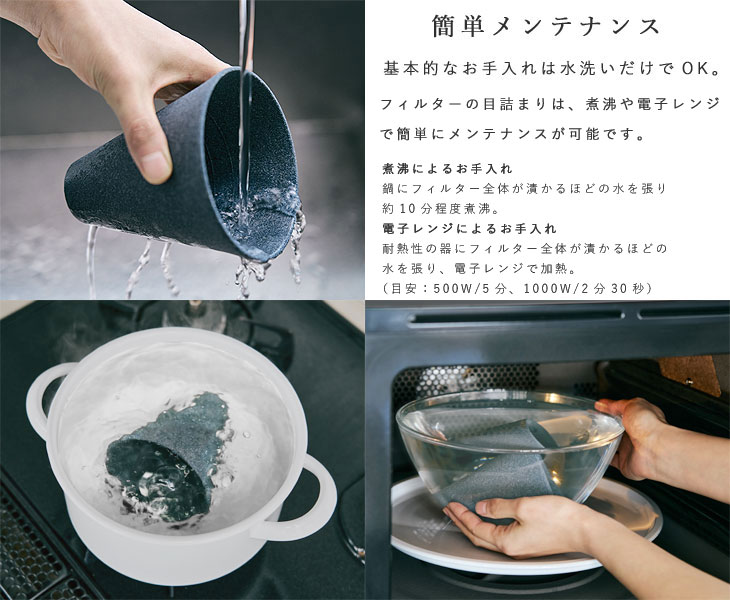 簡単メンテナンス

基本的なお手入れは水洗いだけでOK。

フィルターの目詰まりは、煮沸や電子レンジで簡単にメンテナンスが可能です。

煮沸によるお手入れ
鍋にフィルター全体が漬かるほどの水を張り約10分程度煮沸。
電子レンジによるお手入れ
耐熱性の器にフィルター全体が漬かるほどの水を張り、電子レンジで加熱。
（目安：500W/5分、1000W/2分30秒）