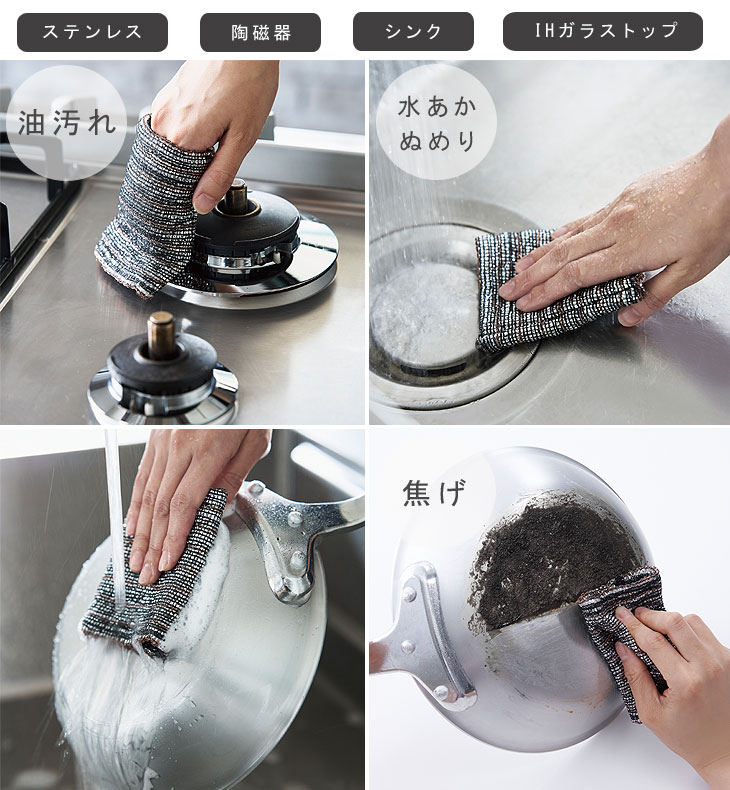 ステンレス

陶磁器

シンク

IHガラストップ

油汚れ

水あか
ぬめり

焦げ