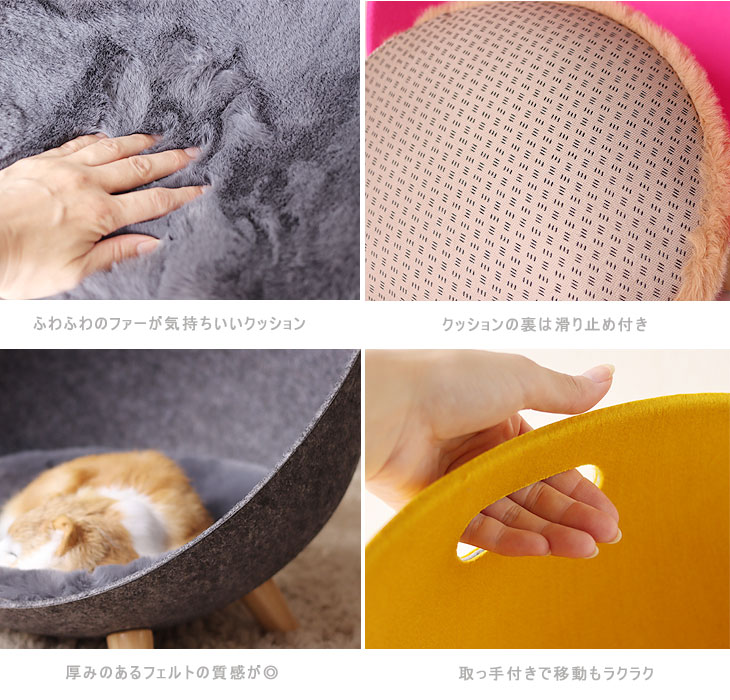 ふわふわのファーが気持ちいいクッション

クッションの裏は滑り止め付き

厚みのあるフェルトの質感が◎

取っ手付きで移動もラクラク