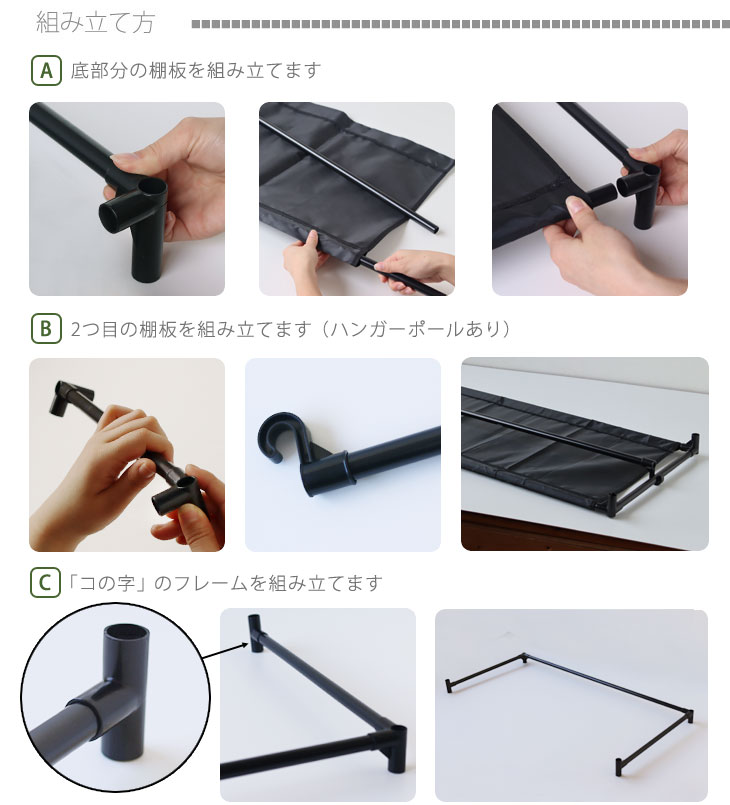 組み立て方

A 底部分の棚板を組み立てます

B 2つ目の棚板を組み立てます（ハンガーポールあり）

C 「コの字」のフレームを組み立てます