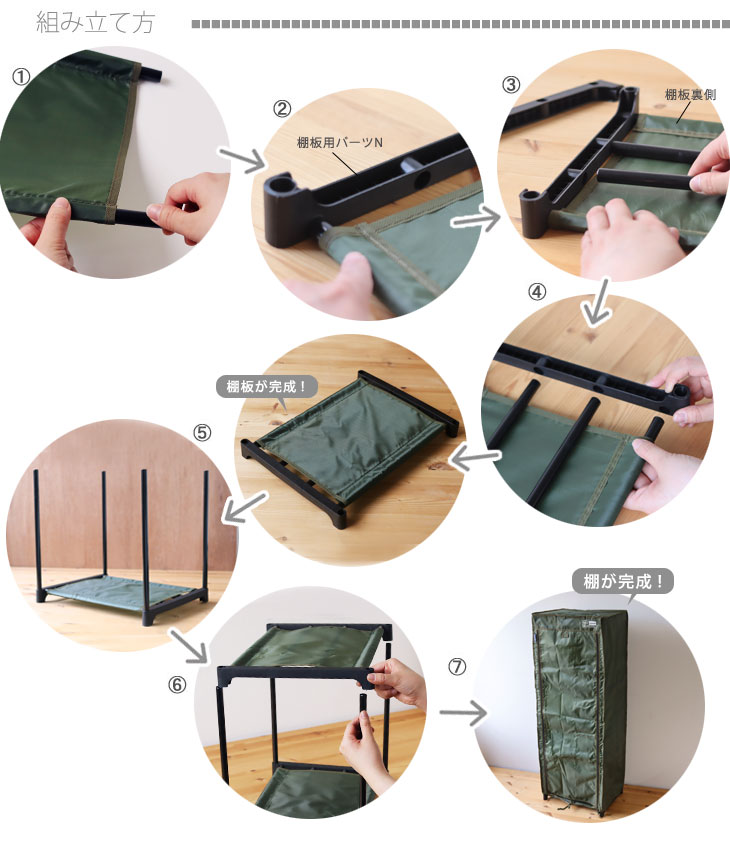 組み立て方

①

②

棚板用パーツN

③

棚板裏側

④

棚板が完成！

⑤

⑥

⑦

棚が完成！