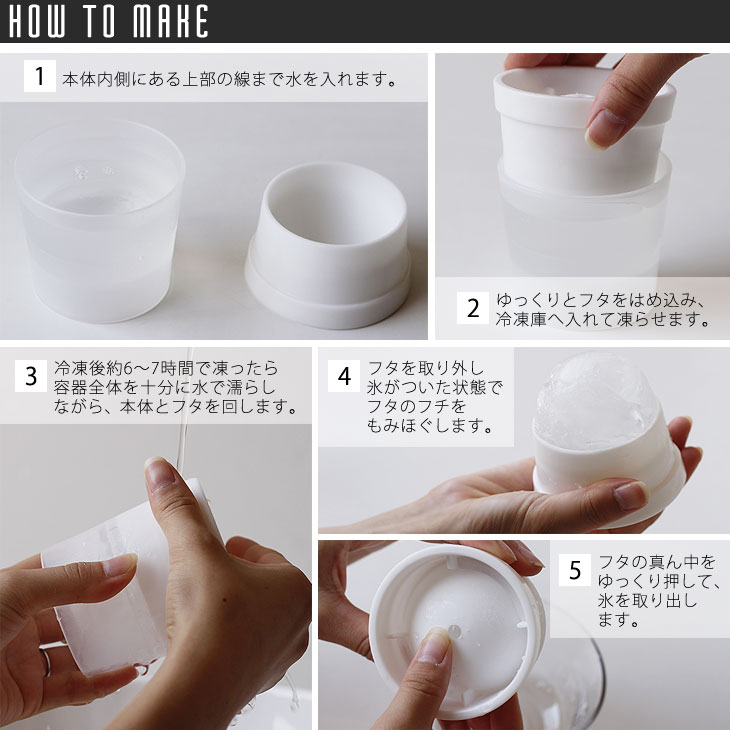 HOW TO MAKE

1 本体内側にある上部の線まで水を入れます。

2 ゆっくりとフタをはめ込み、冷凍庫へ入れて凍らせます。

3 冷凍後約6〜7時間で凍ったら容器全体を十分に水で濡らしながら、本体とフタを回します。

4 フタを取り外し氷がついた状態でフタのフチをもみほぐします。

5 フタの真ん中をゆっくり押して、氷を取り出します。