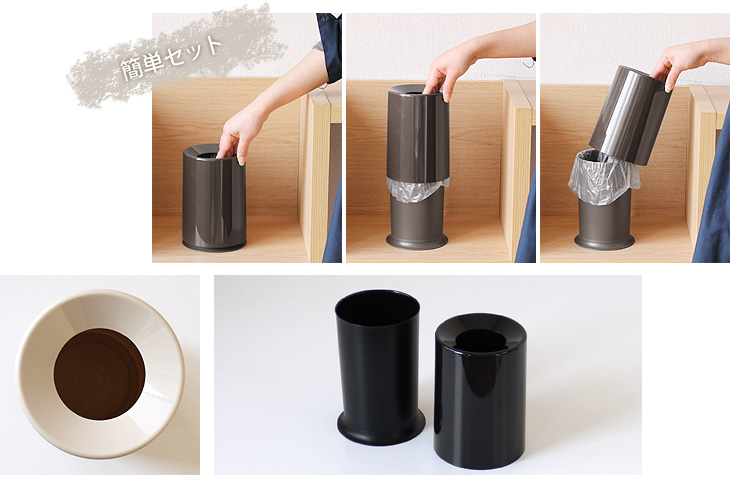 簡単セット