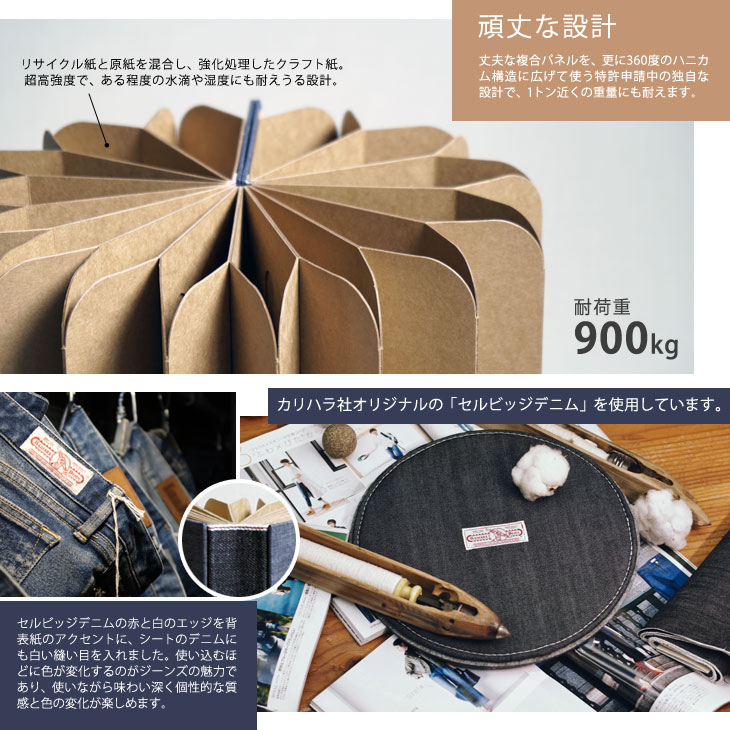 リサイクル紙と原紙を混合し、強化処理したクラフト紙。超高強度で、ある程度の水滴や湿度にも耐えうる設計。

頑丈な設計

丈夫な複合パネルを、更に360度のハニカム構造に広げて使う特許申請中の独自な設計で、1トン近くの重量にも耐えます。

耐荷重
900kg

カリハラ社オリジナルの「セルビッジデニム」を使用しています。

セルビッジデニムの赤と白のエッジを背表紙のアクセントに、シートのデニムにも白い縫い目を入れました。使い込むほどに色が変化するのがジーンズの魅力であり、使いながら味わい深く個性的な質感と色の変化が楽しめます。