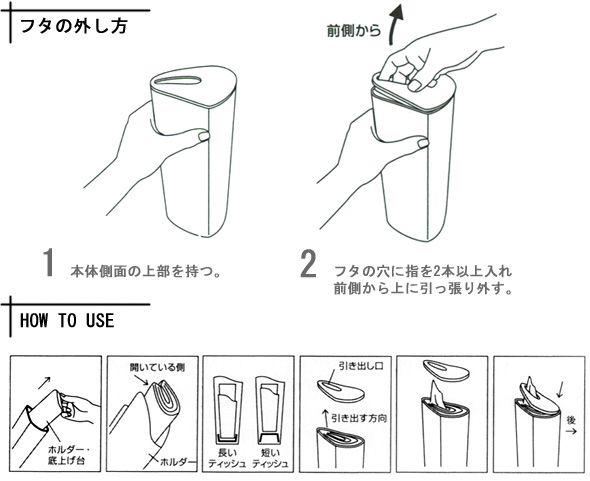 フタの外し方

前側から

1 本体側面の上部を持つ。

2 フタの穴に指を2本以上入れ前側から上に引っ張り外す。

HOW TO USE

ホルダー・底上げ台

開いている側

ホルダー

長いティッシュ

短いティッシュ

引き出し口

引き出す方向

後