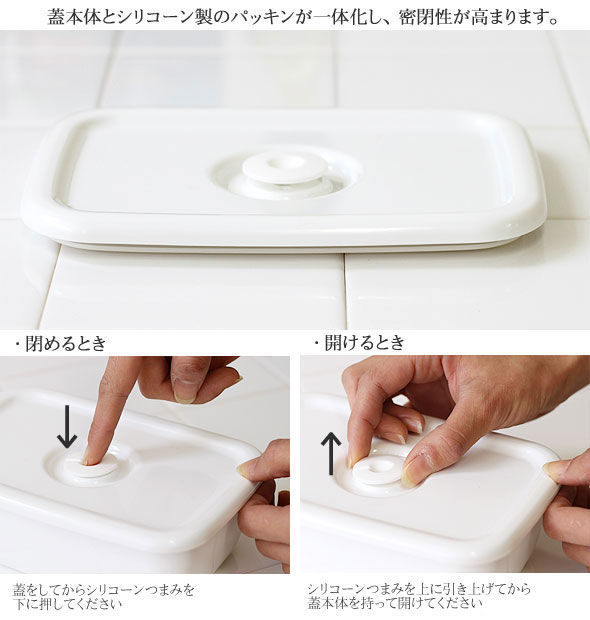 蓋本体とシリコーン製のパッキンが一体化し、密閉性が高まります。

・閉めるとき

蓋をしてからシリコーンつまみを下に押してください

・開けるとき

シリコーンつまみを上に引き上げてから蓋本体を持って開けてください