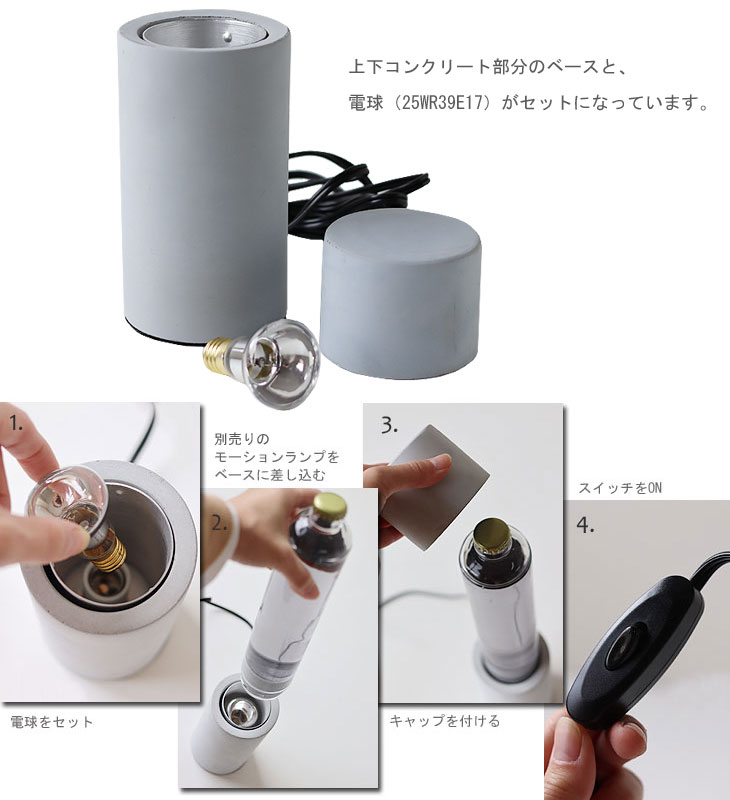 上下コンクリート部分のベースと、
電球（25WR39E17）がセットになっています。

1.

電球をセット

別売りの
モーションランプを
ベースに差し込む

2.

3.

キャップを付ける

スイッチをON

4.