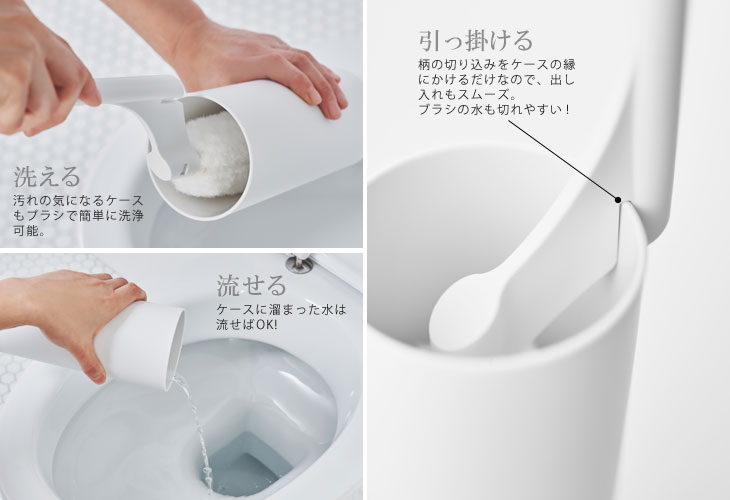 洗える
汚れの気になるケースもブラシで簡単に洗浄可能。

流せる
ケースに溜まった水は流せばOK!

引っ掛ける
柄の切り込みをケースの縁にかけるだけなので、出し入れもスムーズ。
ブラシの水も切れやすい！