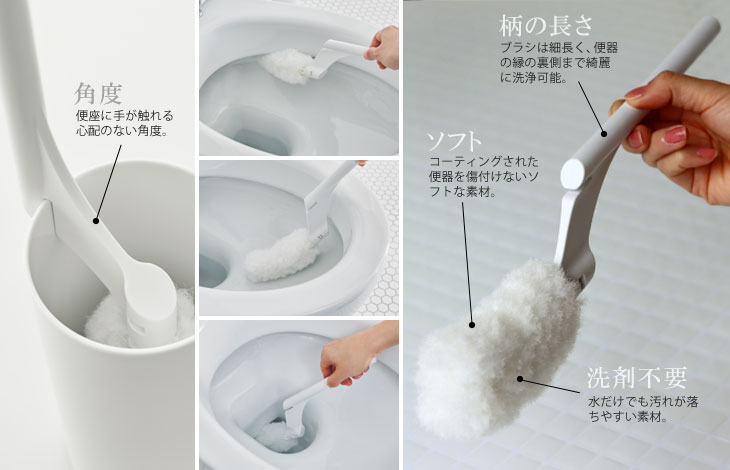 角度
便座に手が触れる心配のない角度。

柄の長さ
ブラシは細長く、便器の縁の裏側まで綺麗に洗浄可能。

ソフト
コーティングされた便器を傷付けないソフトな素材。

洗剤不要
水だけでも汚れが落ちやすい素材。