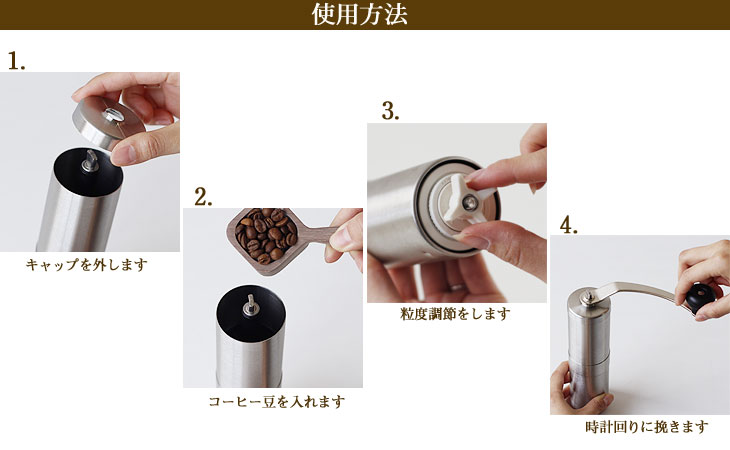 使用方法

1.

キャップを外します

2.

コーヒー豆を入れます

3.

粒度調節をします

4.

時計回りに挽きます