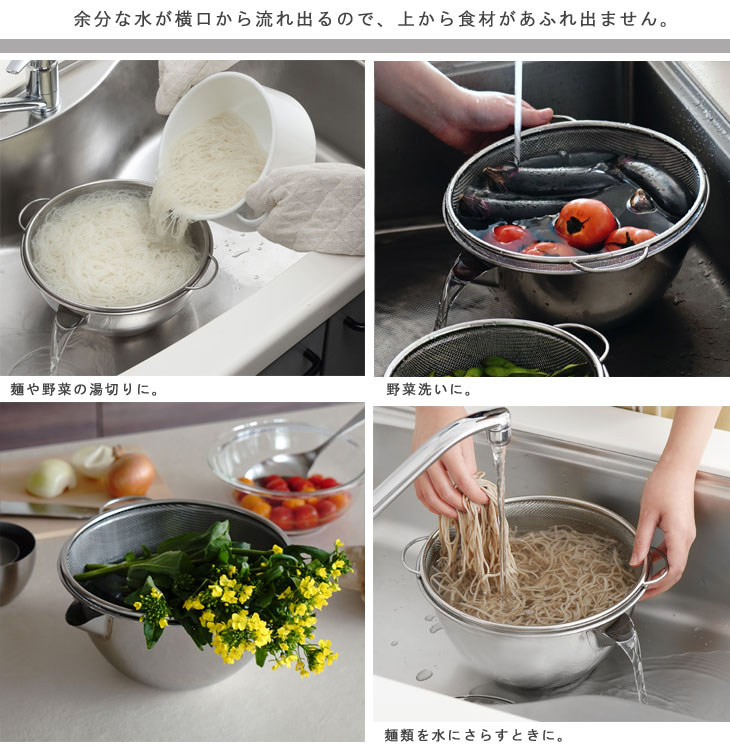 余分な水が横口から流れ出るので、上から食材があふれ出ません。

麺や野菜の湯切りに。

野菜洗いに。

麺類を水にさらすときに。