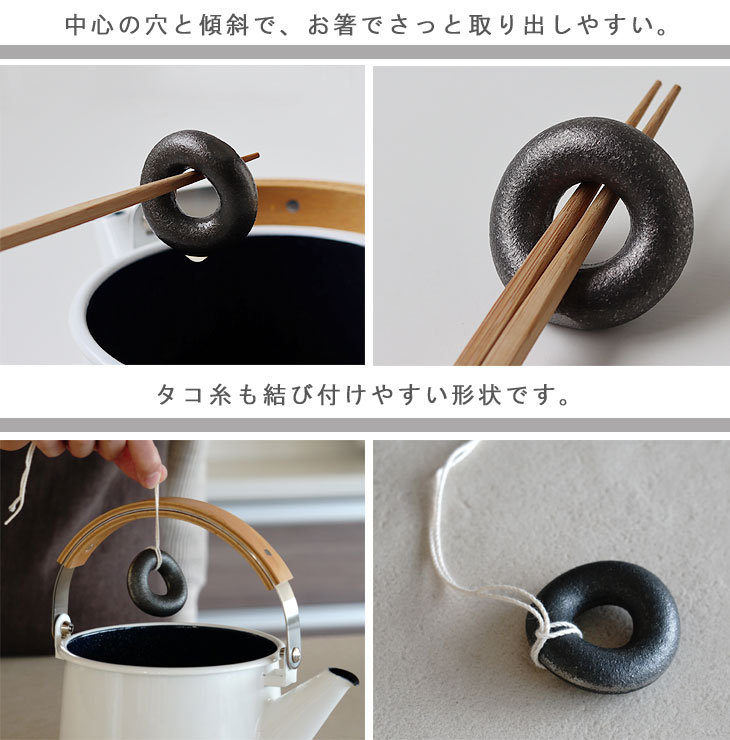 中心の穴と傾斜で、お箸でさっと取り出しやすい。

タコ糸も結び付けやすい形状です。