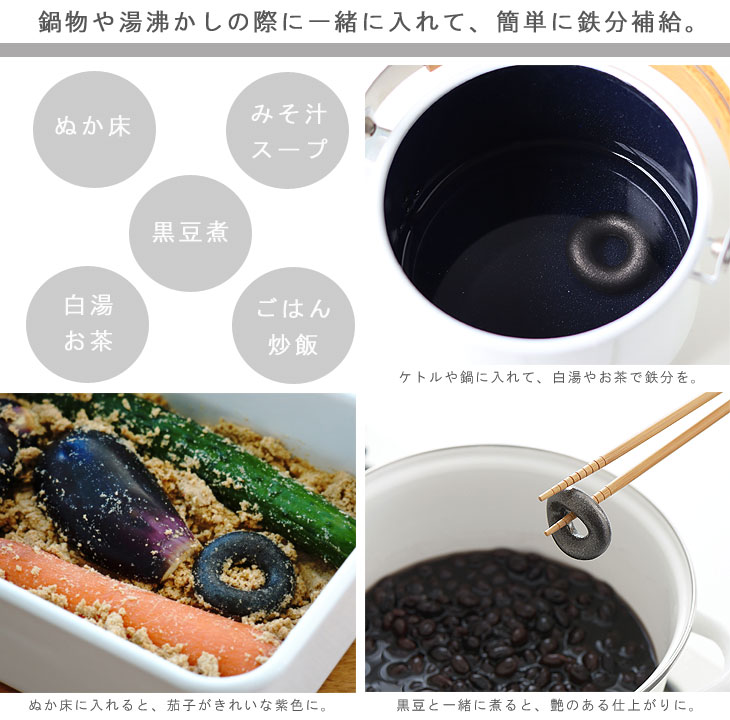 鍋物や湯沸かしの際に一緒に入れて、簡単に鉄分補給。

ぬか床

みそ汁
スープ

黒豆煮

白湯
お茶

ごはん
炒飯

ケトルや鍋に入れて、白湯やお茶で鉄分を。

ぬか床に入れると、茄子がきれいな紫色に。

黒豆と一緒に煮ると、艶のある仕上がりに。