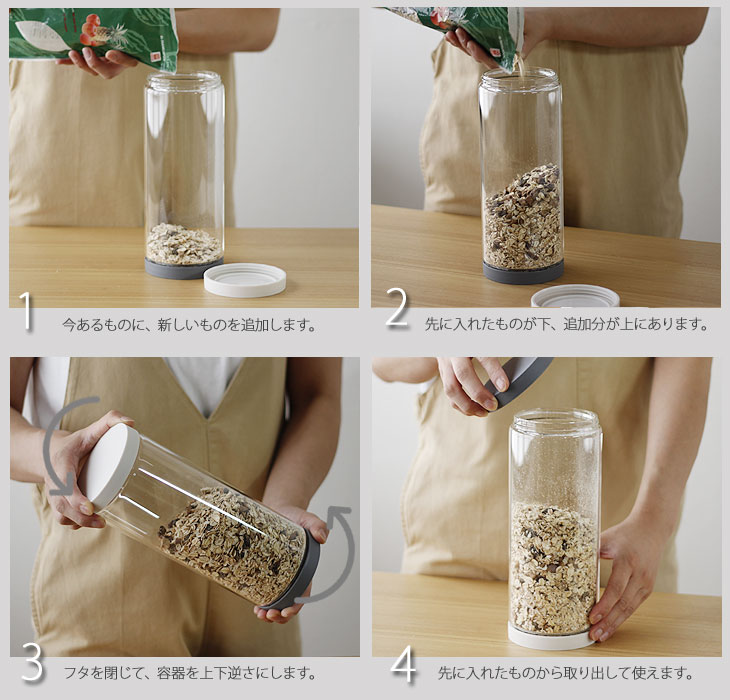 1 今あるものに、新しいものを追加します。

2 先に入れたものが下、追加分が上にあります。

3 フタを閉じて、容器を上下逆さにします。

4 先に入れたものから取り出して使えます。