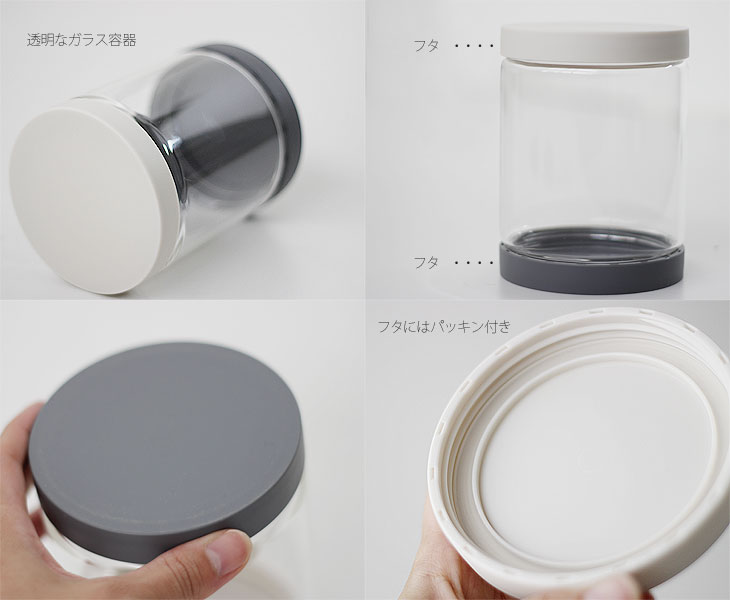 透明なガラス容器

フタ ・・・・

フタ ・・・・

フタにはパッキン付き