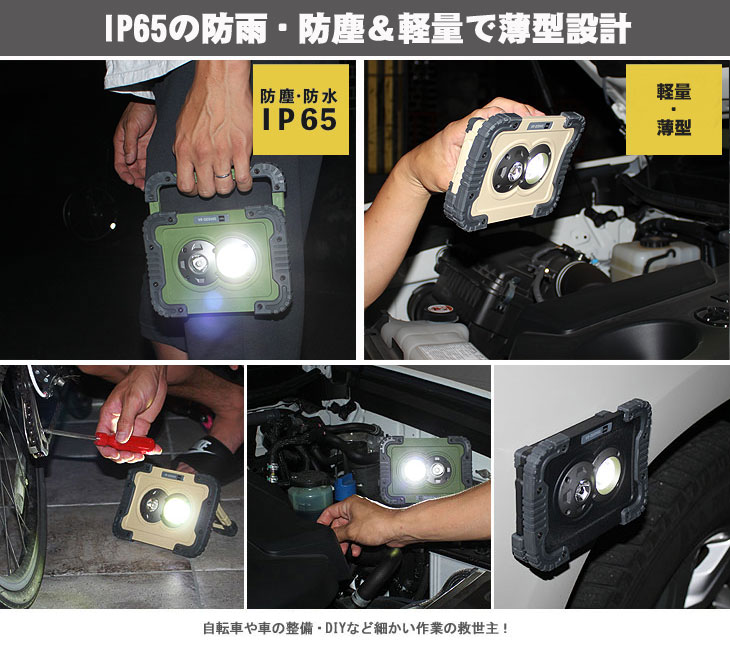 IP65の防雨・防塵＆軽量で薄型設計

防塵・防水
IP65

軽量
・
薄型

自転車や車の整備・DIYなど細かい作業の救世主！