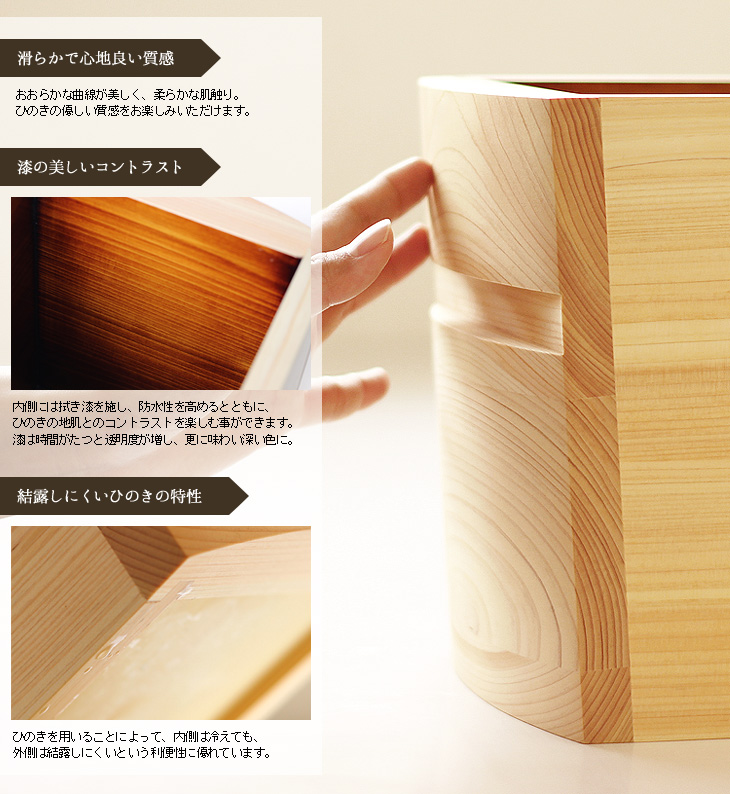 滑らかで心地良い質感

おおらかな曲線が美しく、柔らかな肌触り。
ひのきの優しい質感をお楽しみいただけます。

漆の美しいコントラスト

内側には拭き漆を施し、防水性を高めるとともに、
ひのきの地肌とのコントラストを楽しむ事ができます。
漆は時間がたつと透明度が増し、更に味わい深い色に。

結露しにくいひのきの特性

ひのきを用いることによって、内側は冷えても、
外側は結露しにくいという利便性に優れています。