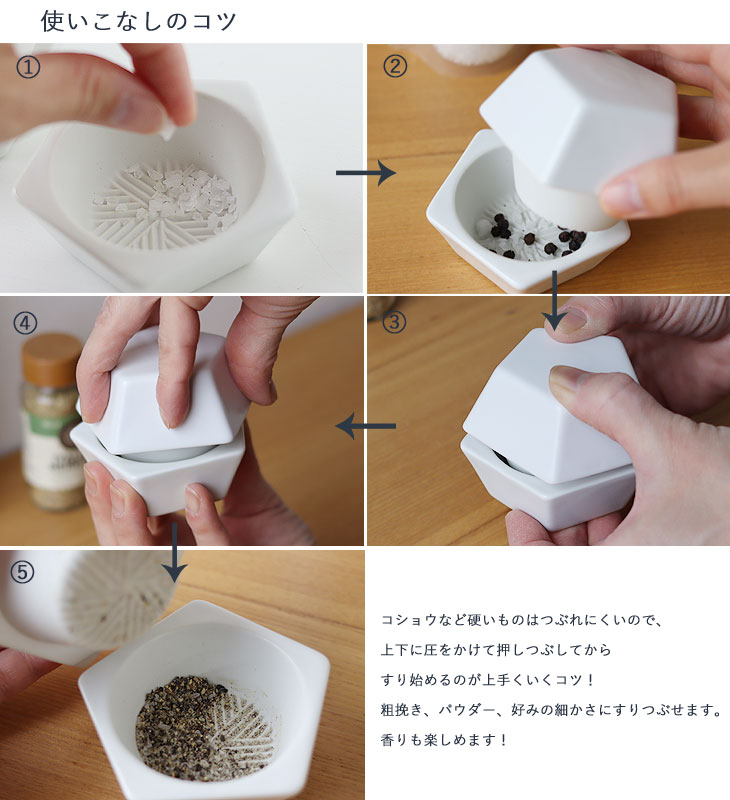 使いこなしのコツ

①

②

④

③

⑤

コショウなど硬いものはつぶれにくいので、
上下に圧をかけて押しつぶしてから
すり始めるのが上手くいくコツ！
粗挽き、パウダー、好みの細かさにすりつぶせます。
香りも楽しめます！