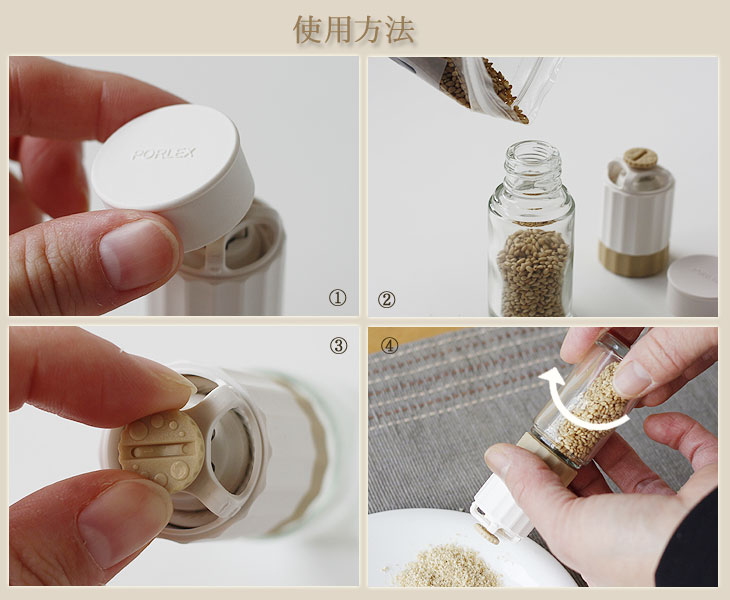 使用方法

PORLEX

①

②

③

④