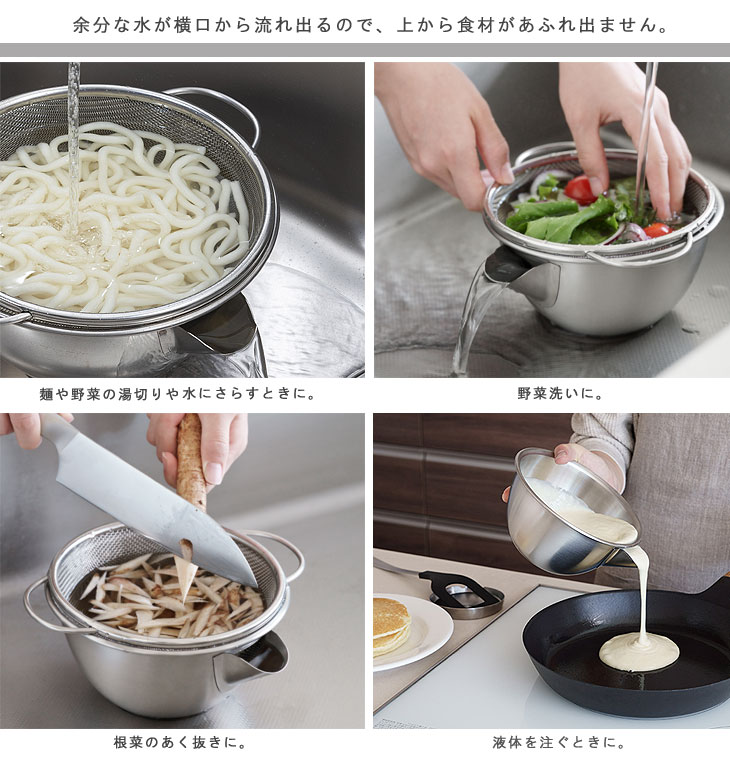 余分な水が横口から流れ出るので、上から食材があふれ出ません。

麺や野菜の湯切りや水にさらすときに。

野菜洗いに。

根菜のあく抜きに。

液体を注ぐときに。