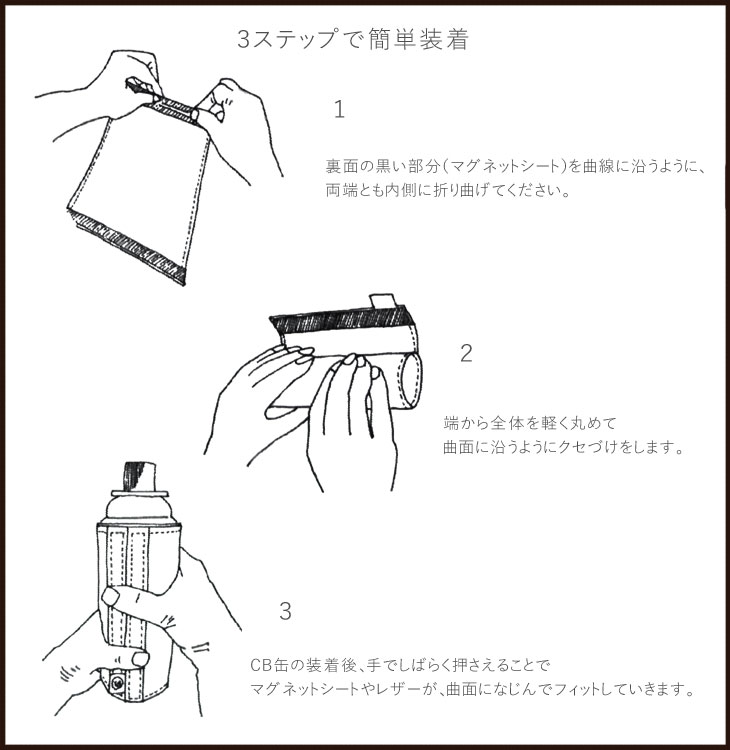 3ステップで簡単装着

1

裏面の黒い部分(マグネットシート)を曲線に沿うように、両端とも内側に折り曲げてください。

2

端から全体を軽く丸めて
曲面に沿うようにクセづけをします。

3

CB缶の装着後、手でしばらく押さえることで
マグネットシートやレザーが、曲面になじんでフィットしていきます。