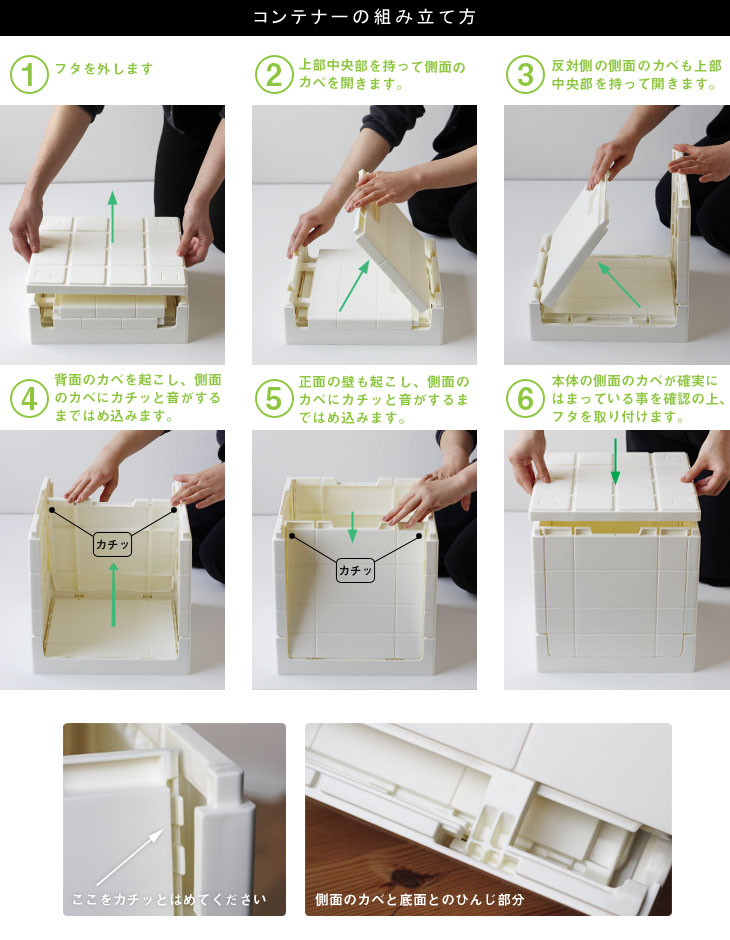 コンテナーの組み立て方

1 フタを外します

2 上部中央部を持って側面のカベを開きます。

3 反対側の側面のカベも上部中央部を持って開きます。

4 背面のカベを起こし、側面のカベにカチッと音がするまではめ込みます。

カチッ

5 正面の壁も起こし、側面のカベにカチッと音がするまではめ込みます。

カチッ

6 本体の側面のカベが確実にはまっている事を確認の上、フタを取り付けます。

ここをカチッとはめてください

側面のカベと底面とのひんじ部分