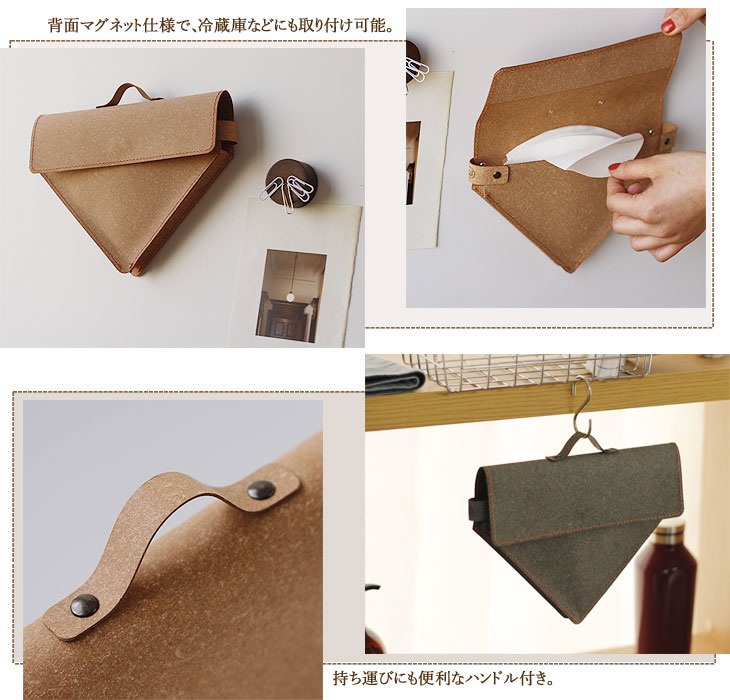 背面マグネット仕様で、冷蔵庫などにも取り付け可能。

持ち運びにも便利なハンドル付き。