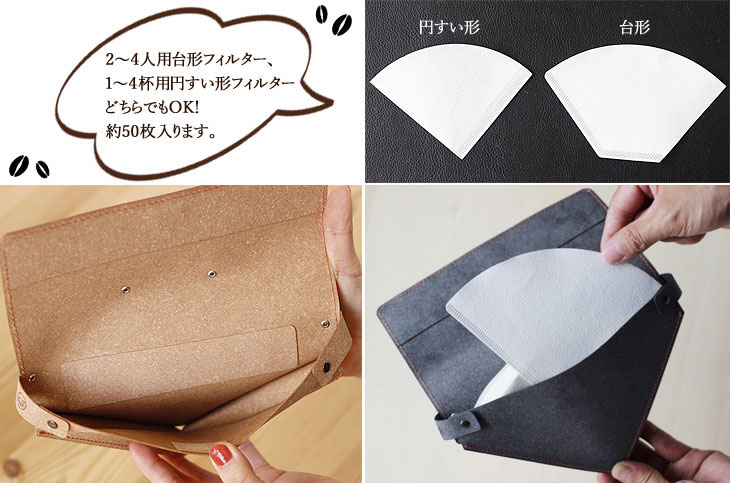 2～4人用台形フィルター、
1～4杯用円すい形フィルター
どちらでもOK!
約50枚入ります。

円すい形

台形