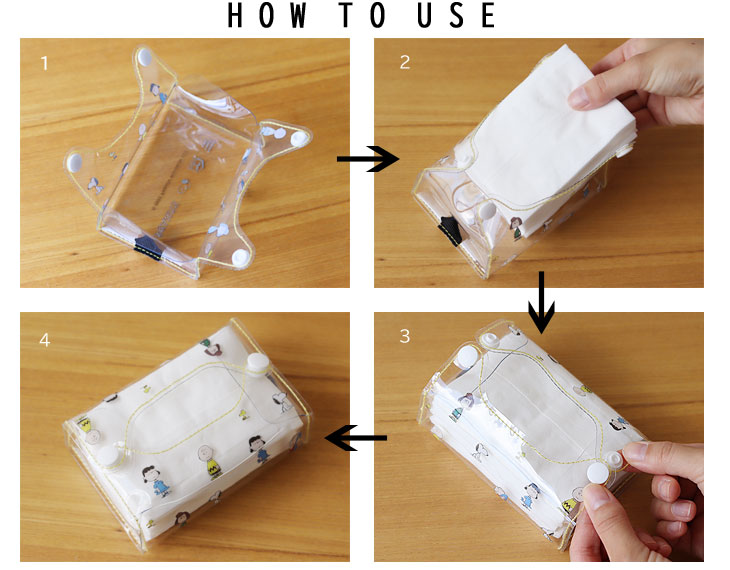 HOW TO USE

1

2

3

4