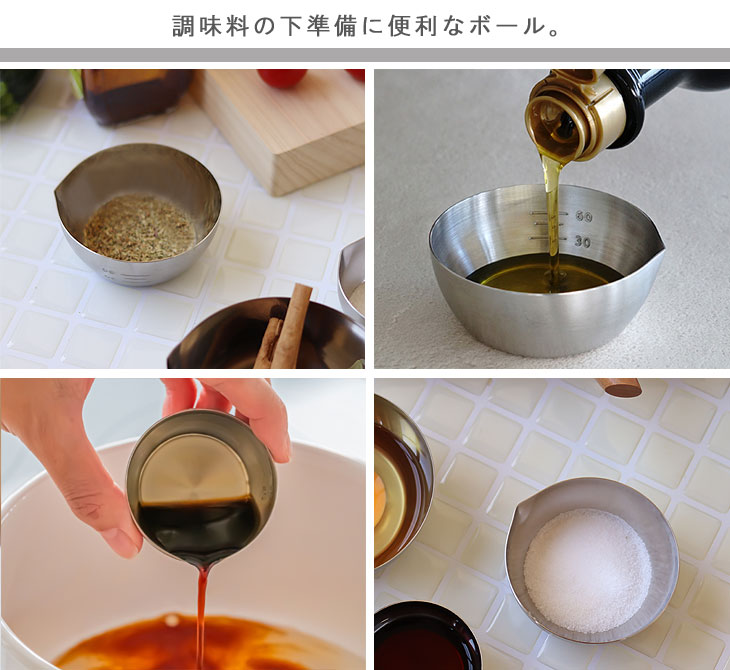 調味料の下準備に便利なボール。

60
30