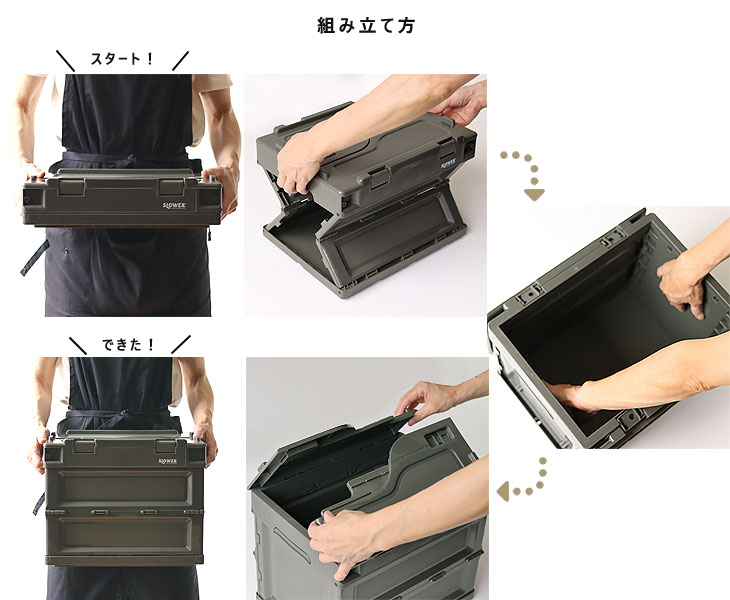 組み立て方

スタート！

SLOWER

SLOWER

できた！

SLOWER