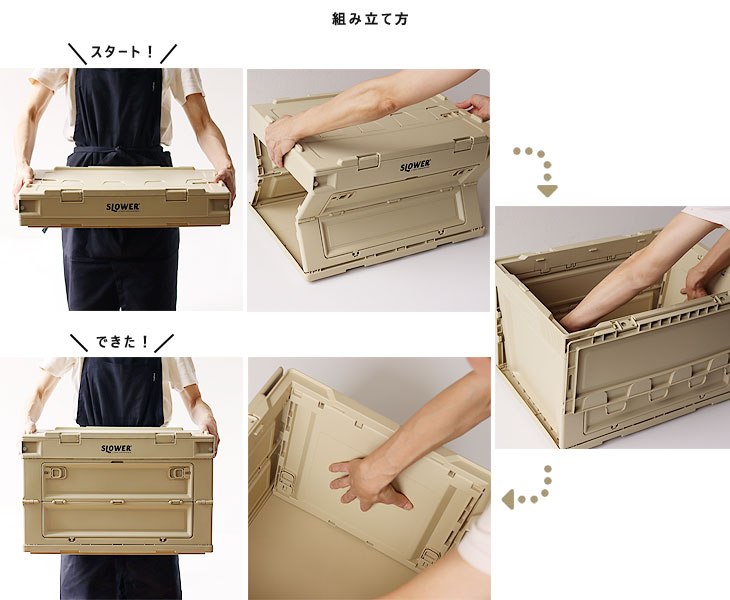 組み立て方

スタート！

SLOWER

SLOWER

できた！

SLOWER