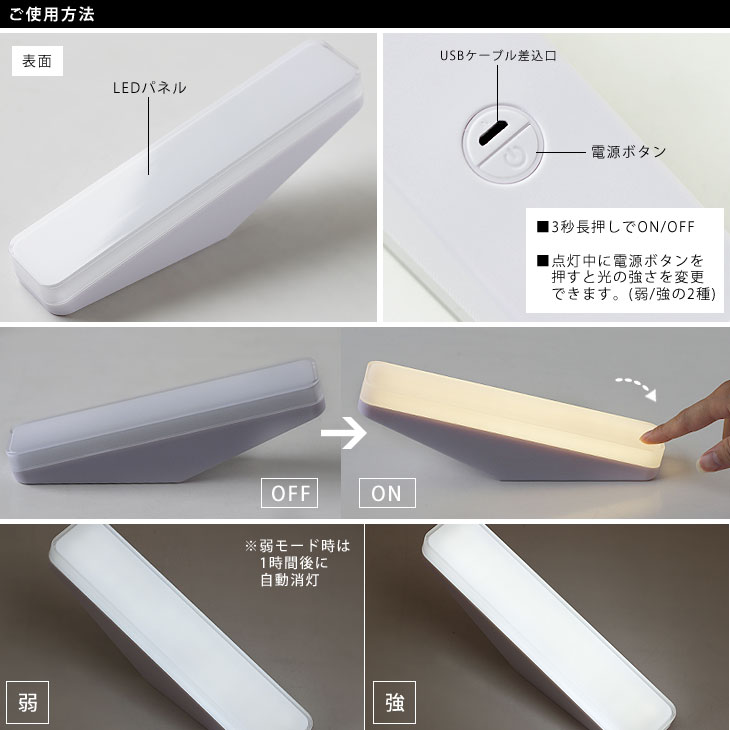 ご使用方法

表面

LEDパネル

USBケーブル差込口

電源ボタン

■3秒長押しでON/OFF

■点灯中に電源ボタンを押すと光の強さを変更できます。(弱/強の2種)

OFF

ON

※弱モード時は1時間後に自動消灯

弱

強