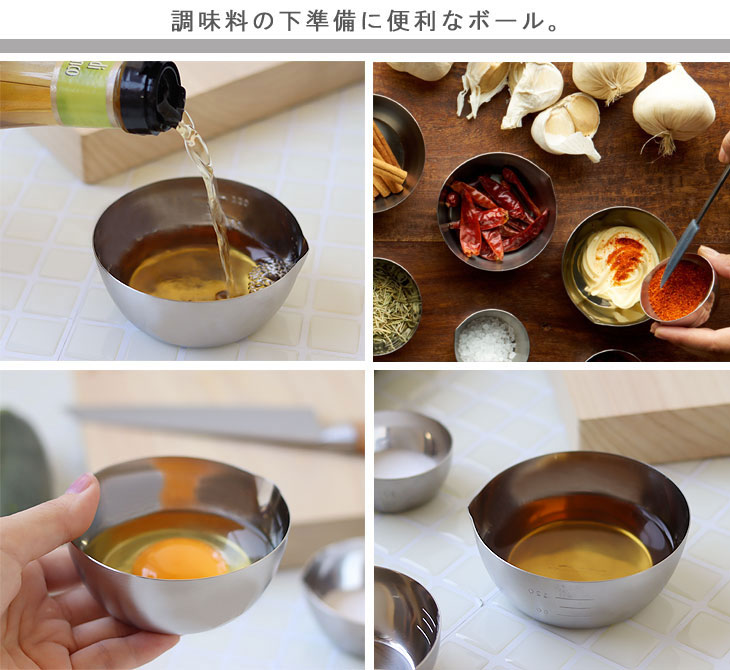 調味料の下準備に便利なボール。