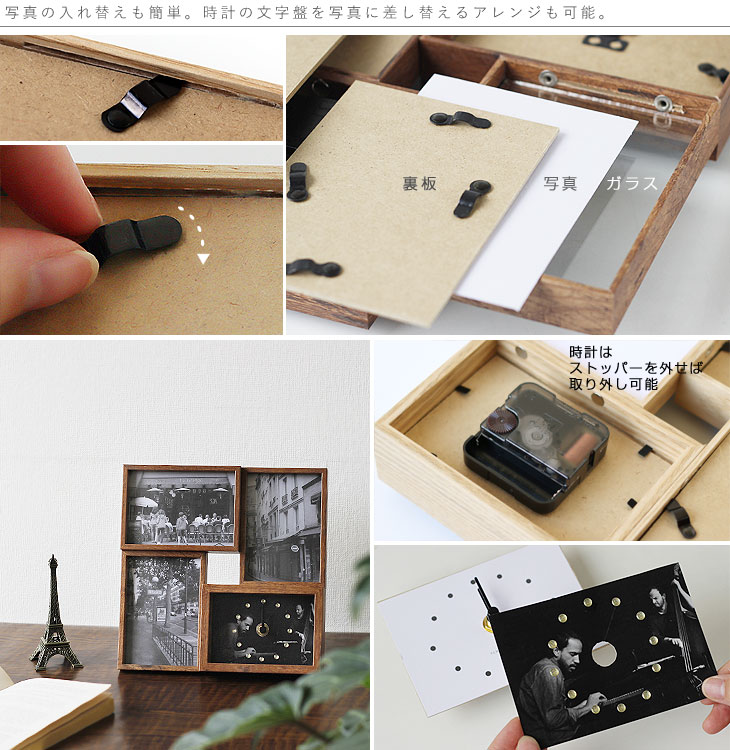 写真の入れ替えも簡単。時計の文字盤を写真に差し替えるアレンジも可能。

裏板

写真

ガラス

時計は
ストッパーを外せば
取り外し可能