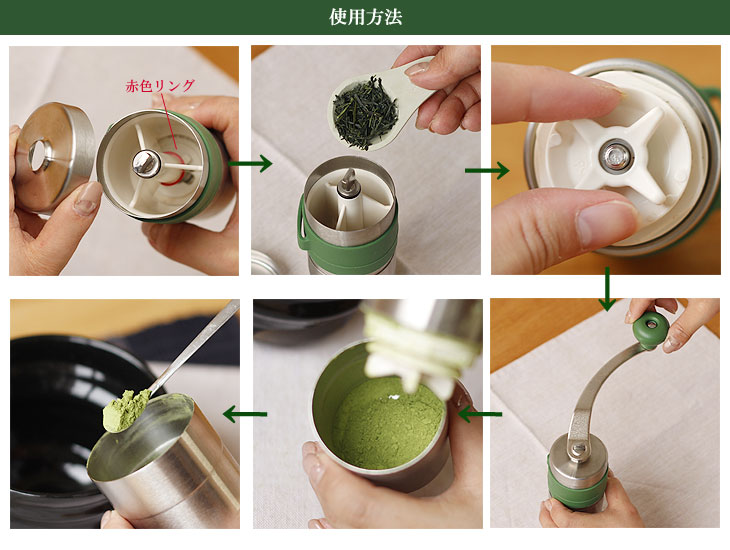 使用方法

赤色リング