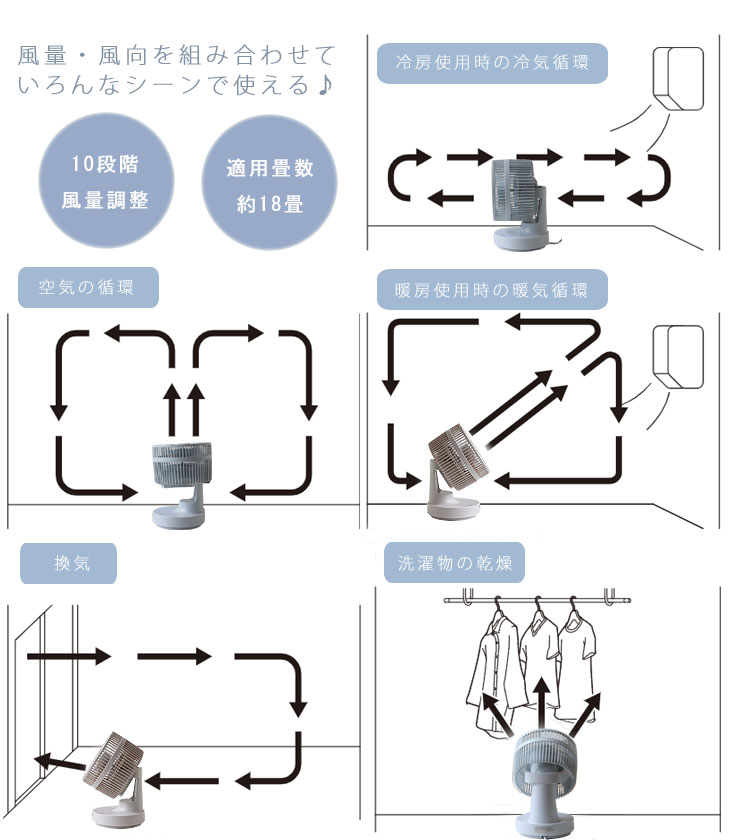 風量・風向を組み合わせて
いろんなシーンで使える♪

10段階
風量調整

適用畳数
約18畳

冷房使用時の冷気循環

空気の循環

暖房使用時の暖気循環

換気

洗濯物の乾燥