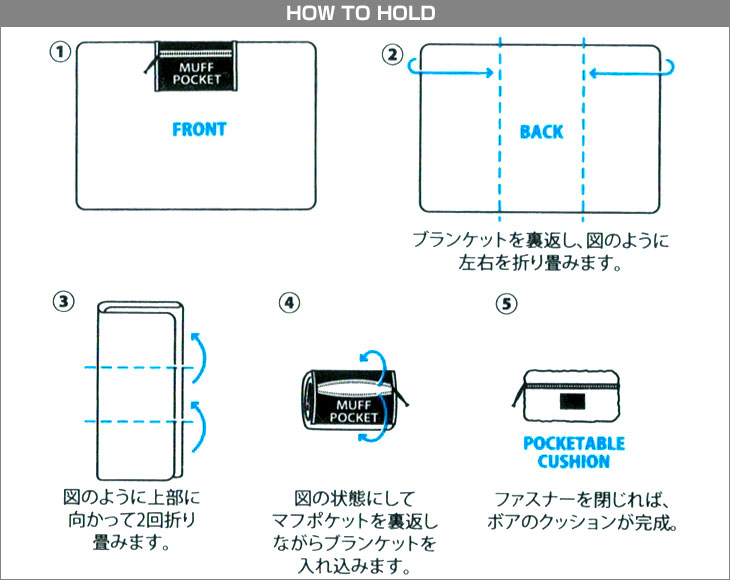 HOW TO HOLD

①

MUFF POCKET

FRONT

②

BACK

ブランケットを裏返し、図のように左右を折り畳みます。

③

図のように上部に向かって2回折り畳みます。

④

MUFF POCKET

図の状態にしてマフポケットを裏返しながらブランケットを入れ込みます。

⑤

POCKETABLE CUSHION

ファスナーを閉じれば、ボアのクッションが完成。