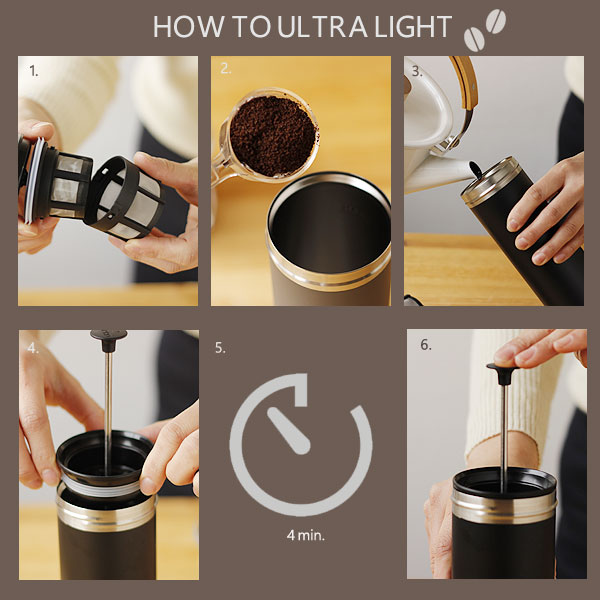 HOW TO ULTRA LIGHT

1.

2.

3.

4.

5.

4 min.

6.