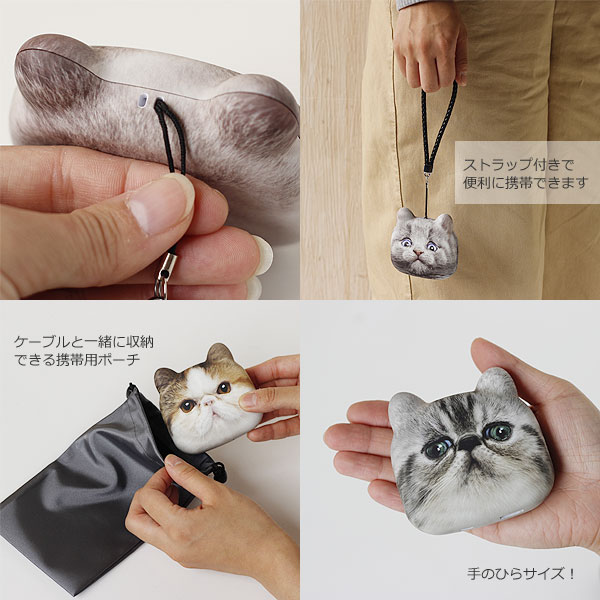 ストラップ付きで
便利に携帯できます

ケーブルと一緒に収納
できる携帯用ポーチ

手のひらサイズ！