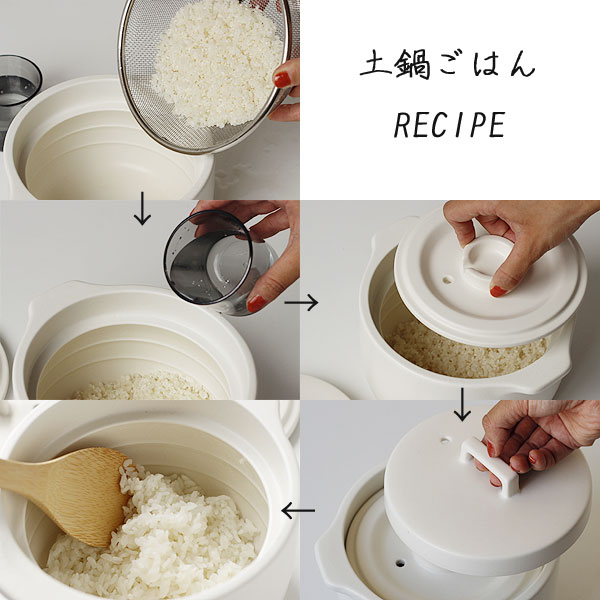 土鍋ごはん

RECIPE