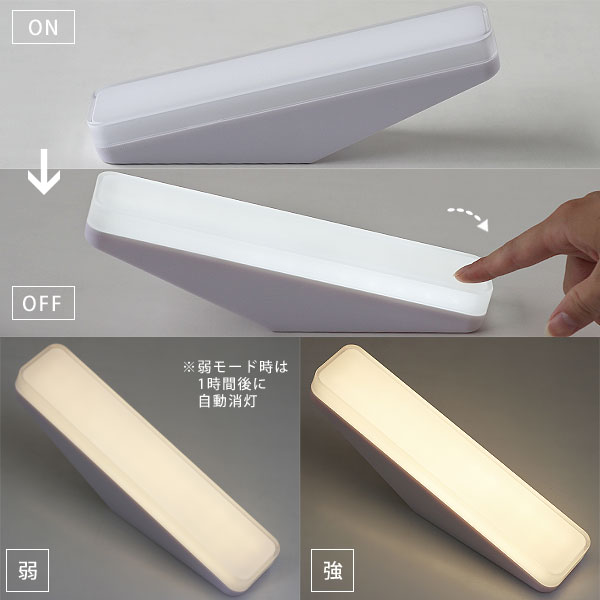 ON

OFF

※弱モード時は
1時間後に
自動消灯

弱

強