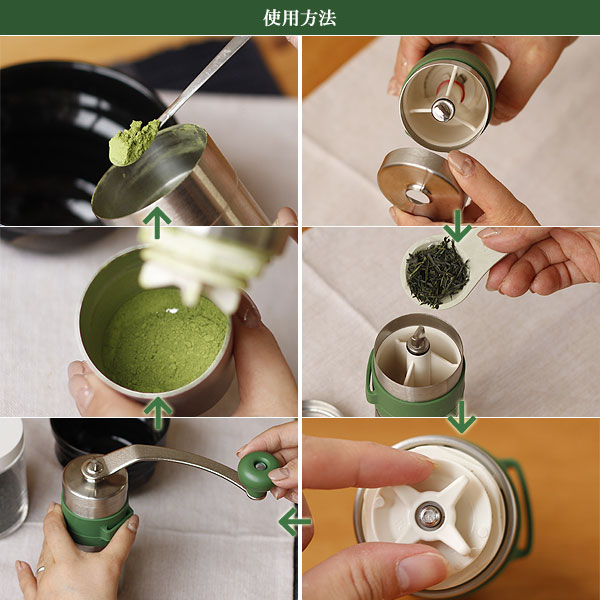 使用方法