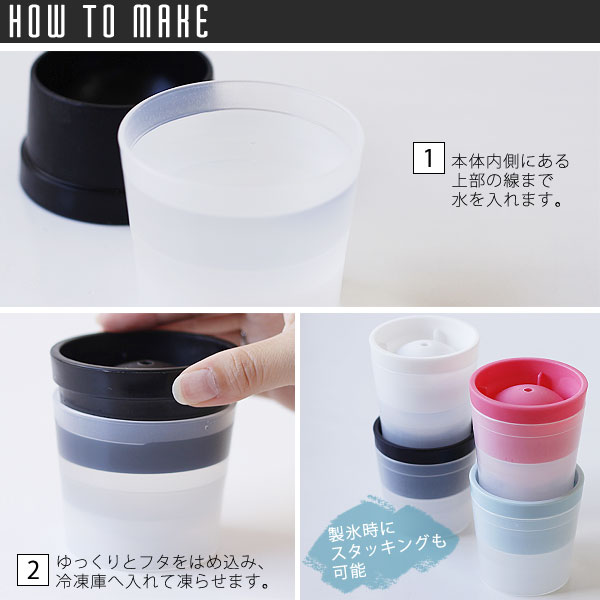 HOW TO MAKE

1 本体内側にある上部の線まで水を入れます。

2 ゆっくりとフタをはめ込み、冷凍庫へ入れて凍らせます。

製氷時にスタッキングも可能