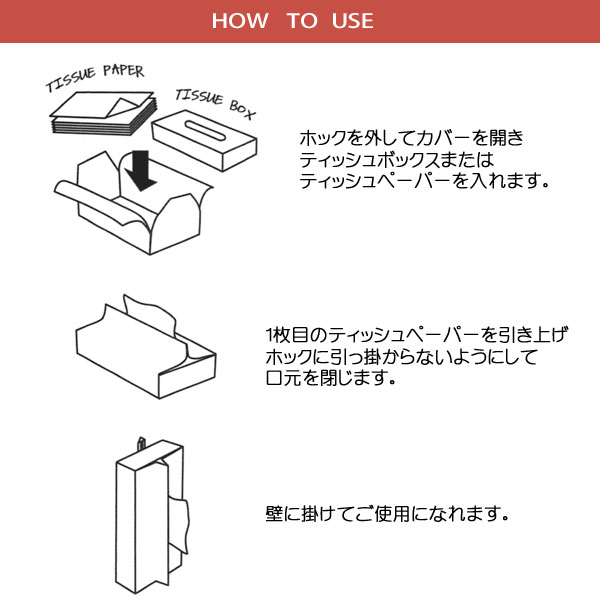 HOW TO USE

TISSUE PAPER

TISSUE BOX

ホックを外してカバーを開き
ティッシュボックスまたは
ティッシュペーパーを入れます。

1枚目のティッシュペーパーを引き上げ
ホックに引っ掛からないようにして
口元を閉じます。

壁に掛けてご使用になれます。