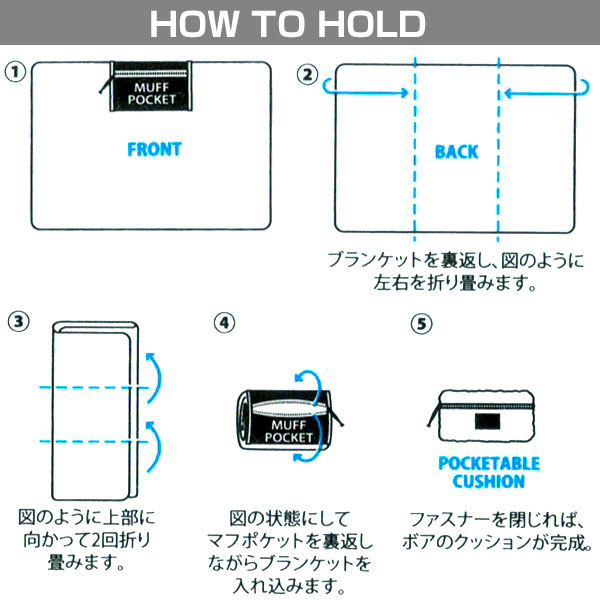 HOW TO HOLD

①

MUFF POCKET

FRONT

②

BACK

ブランケットを裏返し、図のように左右を折り畳みます。

③

図のように上部に向かって2回折り畳みます。

④

MUFF POCKET

図の状態にしてマフポケットを裏返しながらブランケットを入れ込みます。

⑤

POCKETABLE CUSHION

ファスナーを閉じれば、ボアのクッションが完成。