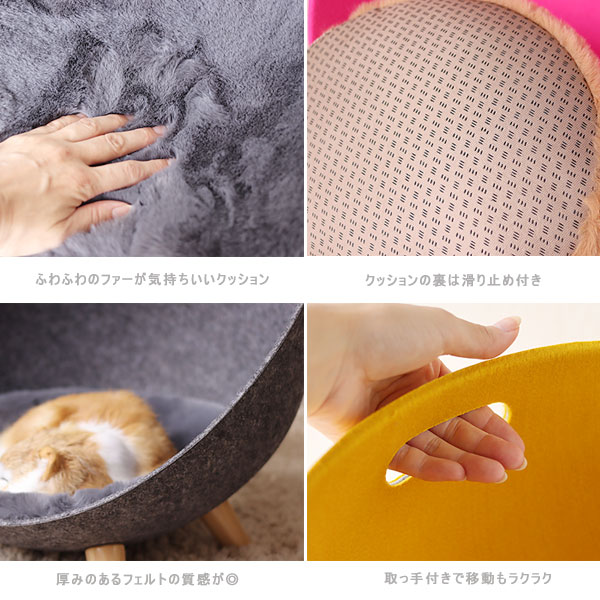 ふわふわのファーが気持ちいいクッション

クッションの裏は滑り止め付き

厚みのあるフェルトの質感が◎

取っ手付きで移動もラクラク