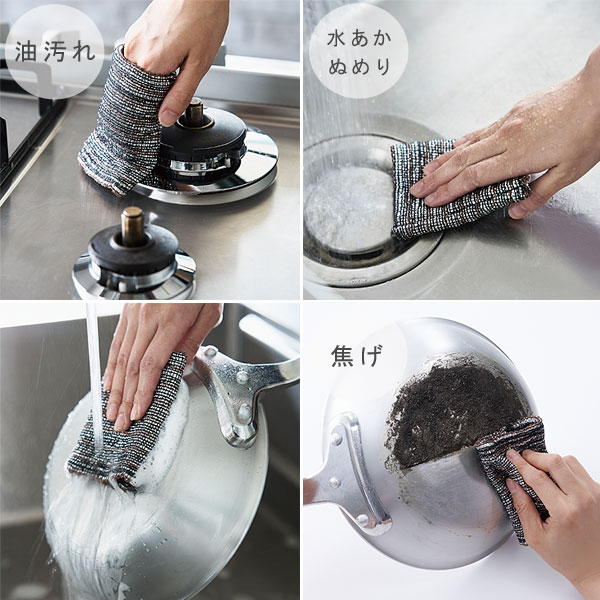 油汚れ

水あか
ぬめり

焦げ